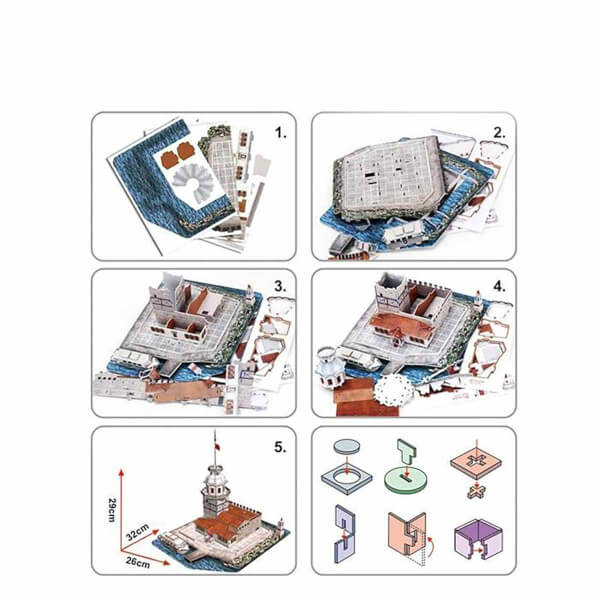 1.

2.

3.

4.

5.

29cm

32cm

26cm